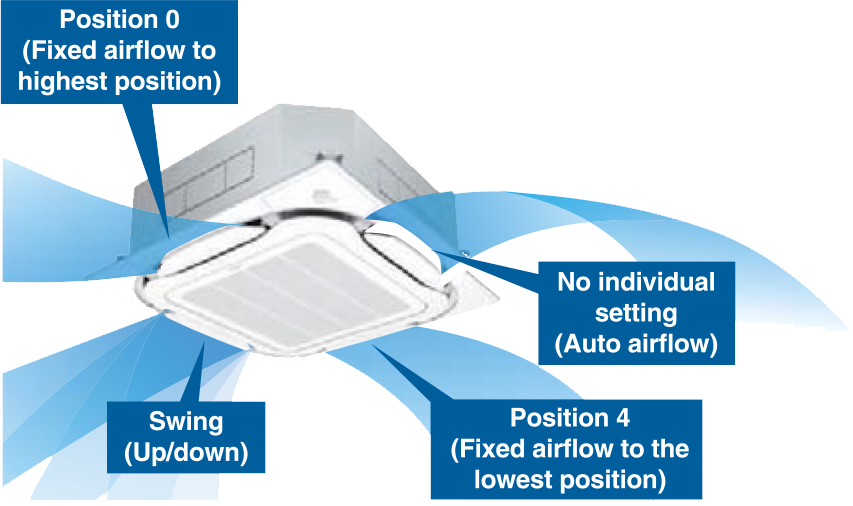 Position 0
(Fixed airflow to highest position)

No individual setting
(Auto airflow)

Swing
(Up/down)

Position 4
(Fixed airflow to the lowest position)